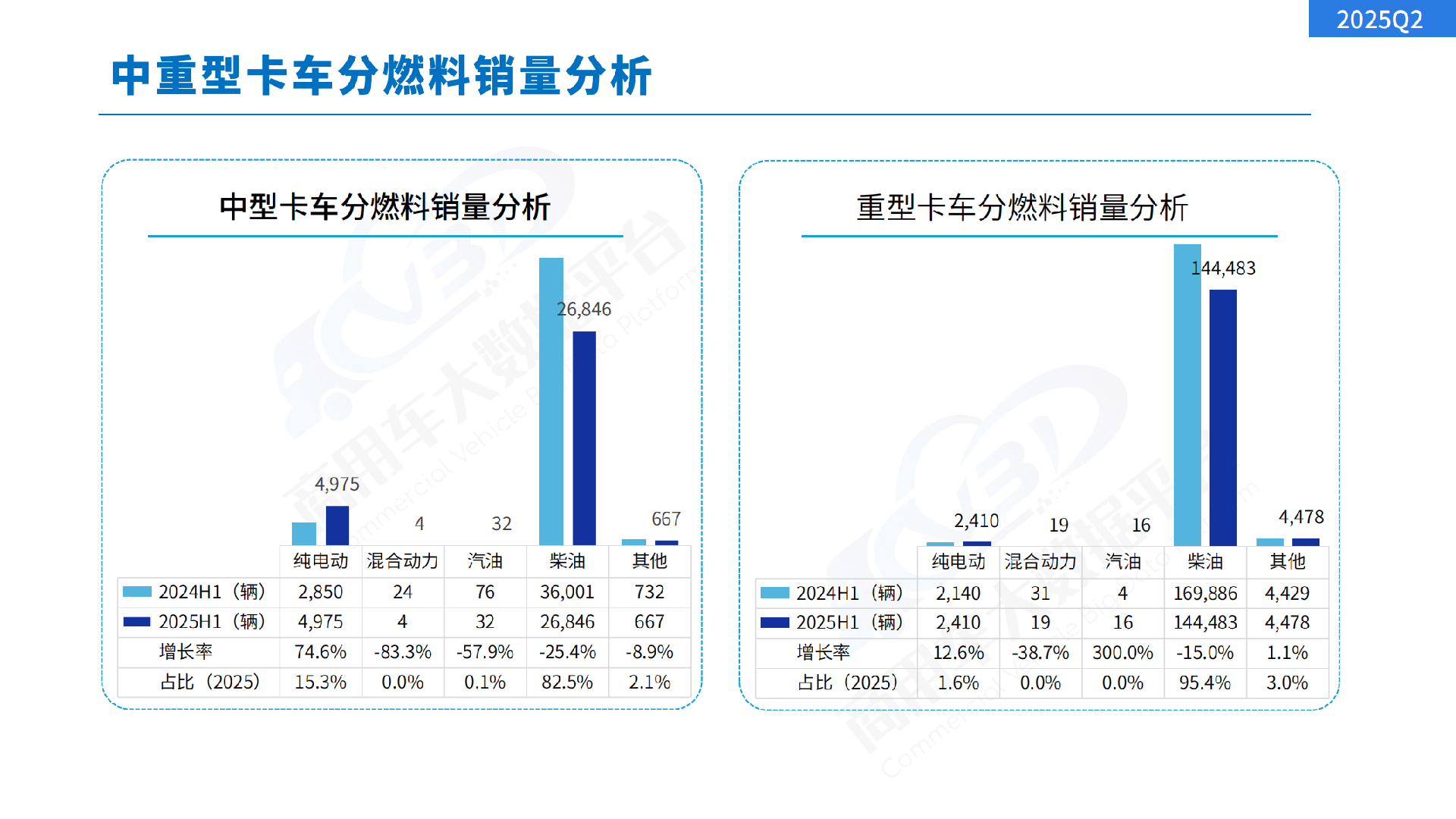 2025Q2

中重型卡车分燃料销量分析

中型卡车分燃料销量分析

4,975 4 32 26,846 667

| | 纯电动 | 混合动力 | 汽油 | 柴油 | 其他 |
|---|---|---|---|---|---|
| 2024H1（辆） | 2,850 | 24 | 76 | 36,001 | 732 |
| 2025H1（辆） | 4,975 | 4 | 32 | 26,846 | 667 |
| 增长率 | 74.6% | -83.3% | -57.9% | -25.4% | -8.9% |
| 占比（2025） | 15.3% | 0.0% | 0.1% | 82.5% | 2.1% |

重型卡车分燃料销量分析

2,410 19 16 144,483 4,478

| | 纯电动 | 混合动力 | 汽油 | 柴油 | 其他 |
|---|---|---|---|---|---|
| 2024H1（辆） | 2,140 | 31 | 4 | 169,886 | 4,429 |
| 2025H1（辆） | 2,410 | 19 | 16 | 144,483 | 4,478 |
| 增长率 | 12.6% | -38.7% | 300.0% | -15.0% | 1.1% |
| 占比（2025） | 1.6% | 0.0% | 0.0% | 95.4% | 3.0% |

商用车大数据平台 Commercial Vehicle Big Data Platform